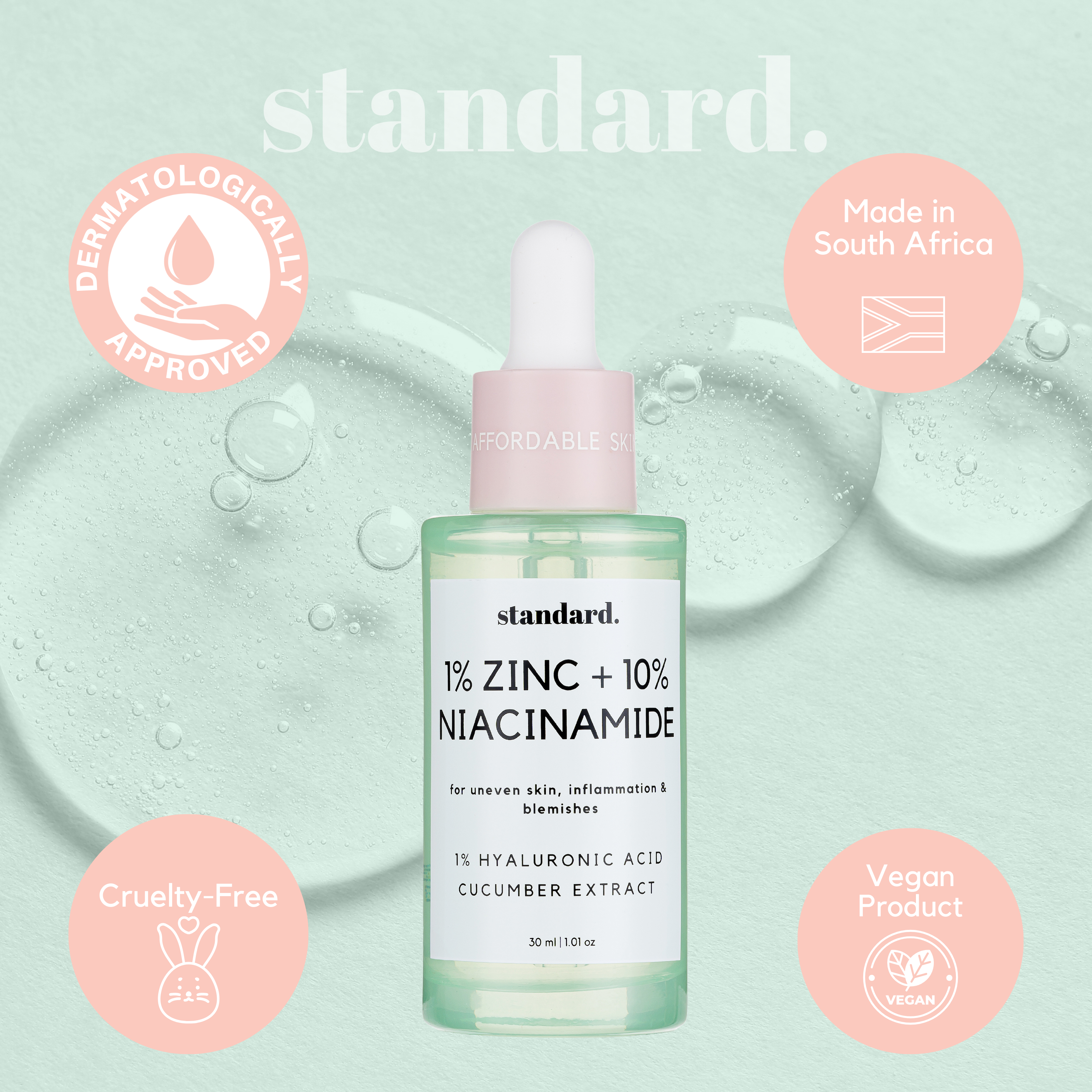 standard.

DERMATOLOGICALLY APPROVED

Made in South Africa

AFFORDABLE SKI

standard.

1% ZINC + 10% NIACINAMIDE

for uneven skin, inflammation & blemishes

1% HYALURONIC ACID

CUCUMBER EXTRACT

30 ml | 1.01 oz

Cruelty-Free

Vegan Product

VEGAN