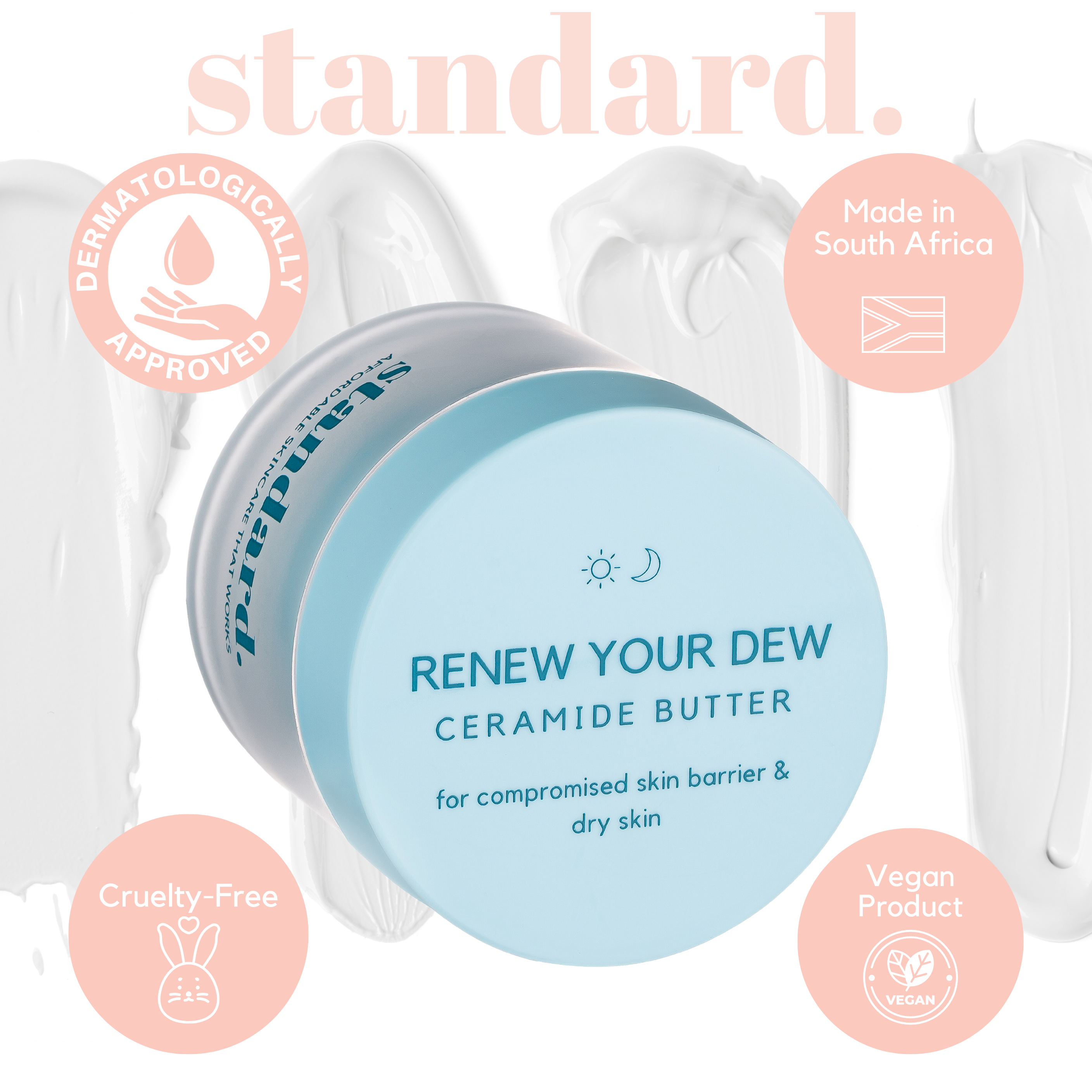 standard.

DERMATOLOGICALLY APPROVED

Made in South Africa

standard.
AFFORDABLE SKINCARE THAT WORKS

RENEW YOUR DEW
CERAMIDE BUTTER

for compromised skin barrier & dry skin

Cruelty-Free

Vegan Product

VEGAN