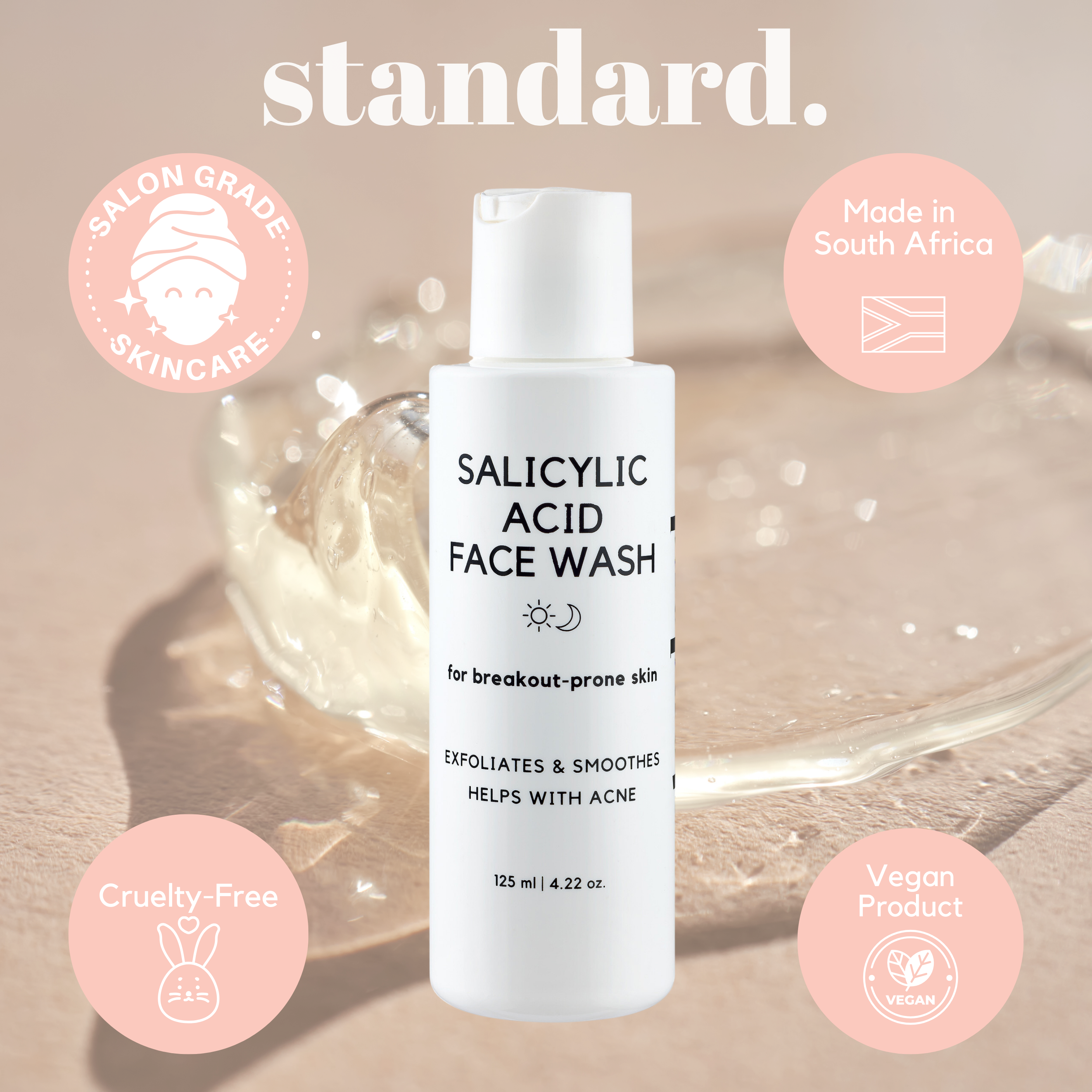 standard.

SALON GRADE SKINCARE

Made in South Africa

SALICYLIC ACID FACE WASH

for breakout-prone skin

EXFOLIATES & SMOOTHES
HELPS WITH ACNE

125 ml | 4.22 oz.

Cruelty-Free

Vegan Product

VEGAN