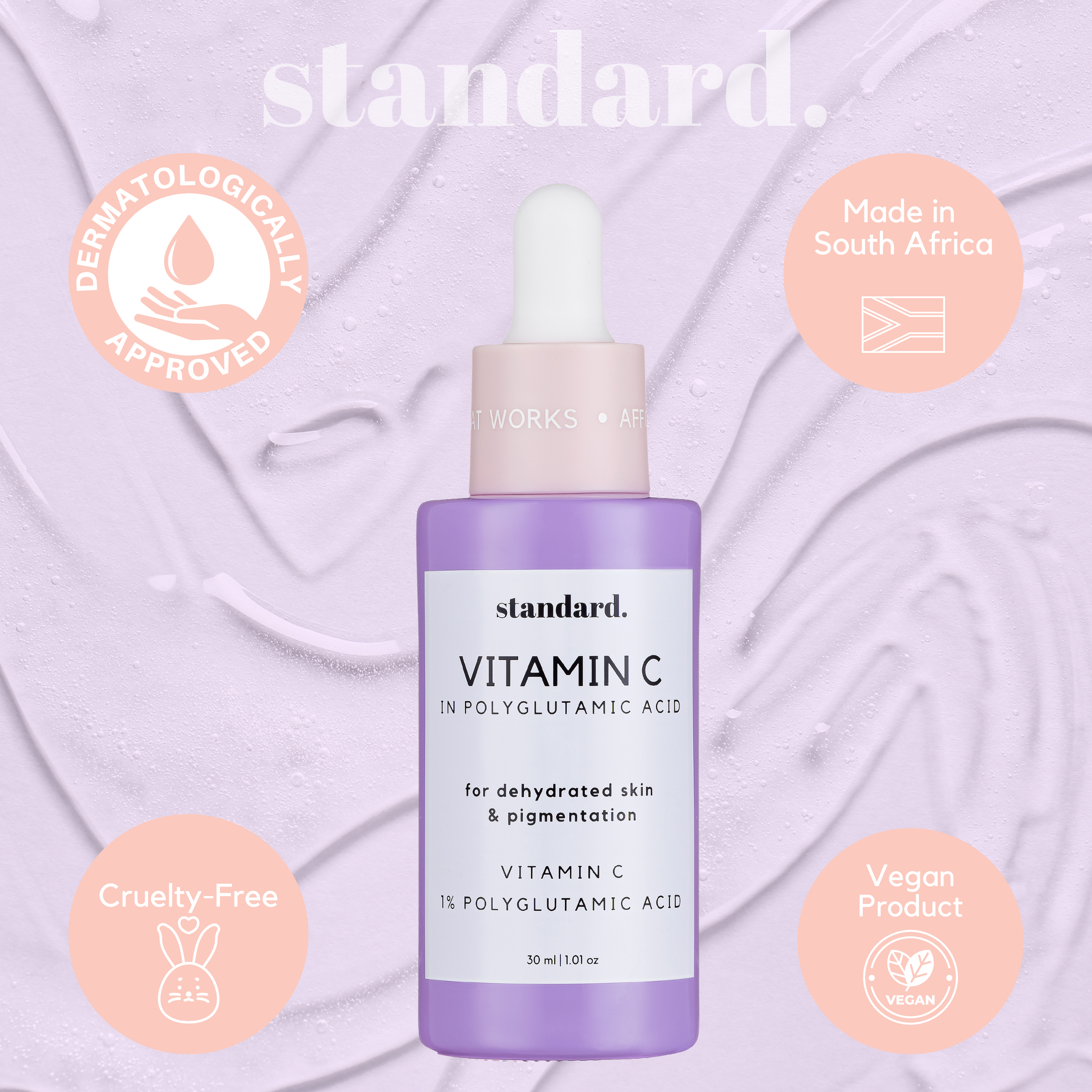 standard.

DERMATOLOGICALLY APPROVED

Made in South Africa

AT WORKS • AFF

standard.

VITAMIN C

IN POLYGLUTAMIC ACID

for dehydrated skin & pigmentation

VITAMIN C

1% POLYGLUTAMIC ACID

30 ml | 1.01 oz

Cruelty-Free

Vegan Product

VEGAN